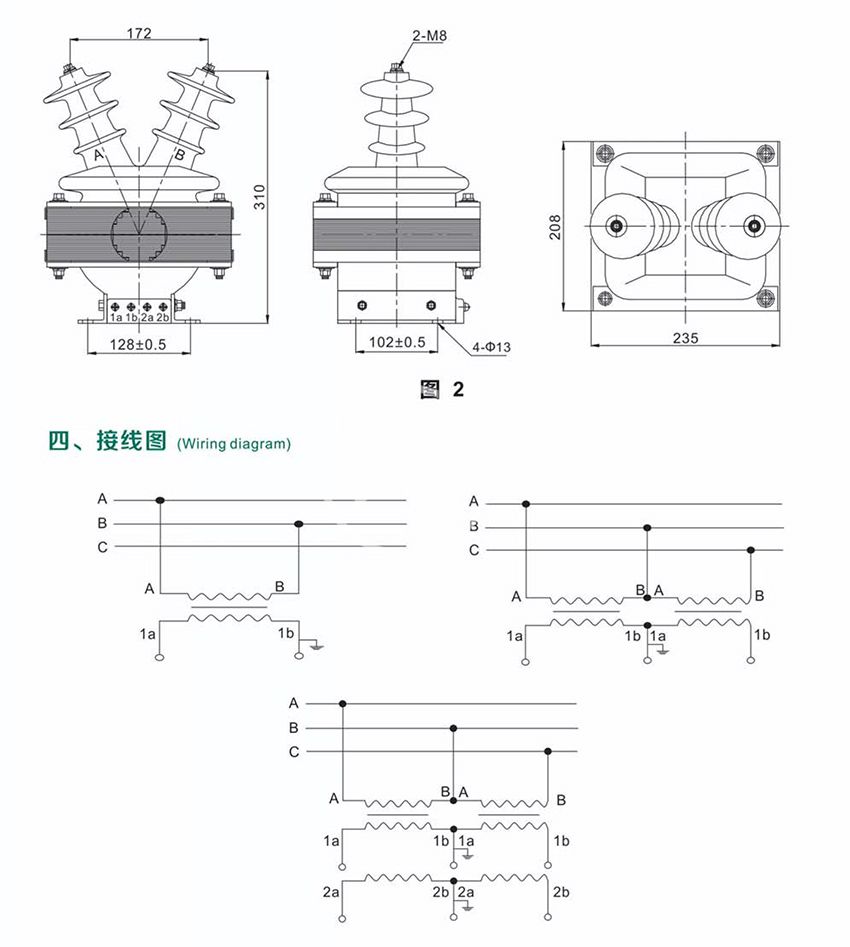 172

A B

310

1a 1b 2a 2b

128±0.5

2-M8

102±0.5

4-Φ13

208

235

图 2

四、接线图 (Wiring diagram)

A
B
C
A B
1a 1b

A
B
C
A B A B
1a 1b 1a 1b

A
B
C
A B A B
1a 1b 1a 1b
2a 2b 2a 2b